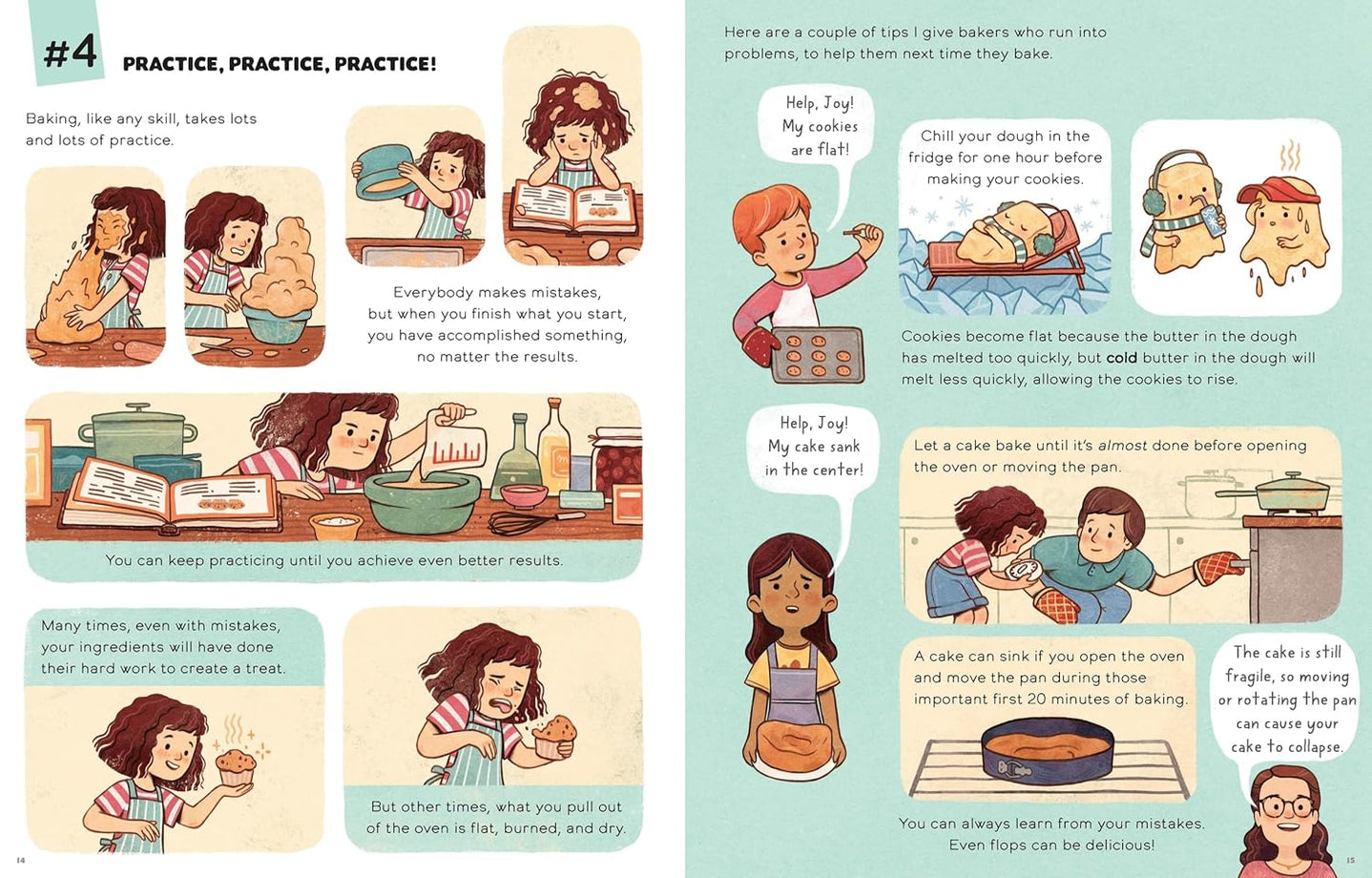 #4 PRACTICE, PRACTICE, PRACTICE!

Baking, like any skill, takes lots and lots of practice.

Everybody makes mistakes, but when you finish what you start, you have accomplished something, no matter the results.

You can keep practicing until you achieve even better results.

Many times, even with mistakes, your ingredients will have done their hard work to create a treat.

But other times, what you pull out of the oven is flat, burned, and dry.

14

Here are a couple of tips I give bakers who run into problems, to help them next time they bake.

Help, Joy! My cookies are flat!

Chill your dough in the fridge for one hour before making your cookies.

Cookies become flat because the butter in the dough has melted too quickly, but cold butter in the dough will melt less quickly, allowing the cookies to rise.

Help, Joy! My cake sank in the center!

Let a cake bake until it's almost done before opening the oven or moving the pan.

A cake can sink if you open the oven and move the pan during those important first 20 minutes of baking.

The cake is still fragile, so moving or rotating the pan can cause your cake to collapse.

You can always learn from your mistakes. Even flops can be delicious!

15