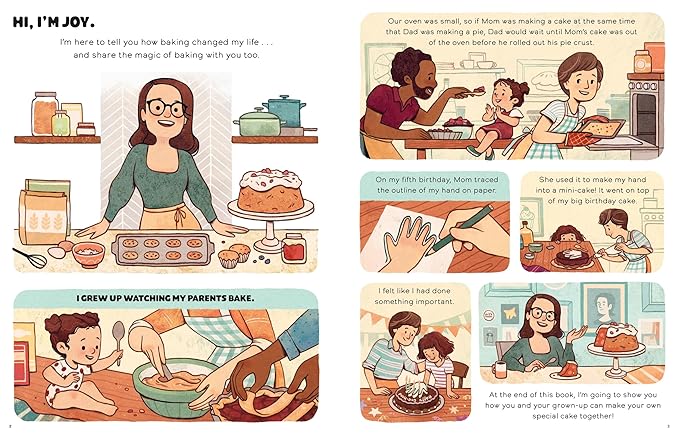 HI, I'M JOY.

I'm here to tell you how baking changed my life . . . and share the magic of baking with you too.

I GREW UP WATCHING MY PARENTS BAKE.

Our oven was small, so if Mom was making a cake at the same time that Dad was making a pie, Dad would wait until Mom's cake was out of the oven before he rolled out his pie crust.

On my fifth birthday, Mom traced the outline of my hand on paper.

She used it to make my hand into a mini-cake! It went on top of my big birthday cake.

I felt like I had done something important.

At the end of this book, I'm going to show you how you and your grown-up can make your own special cake together!