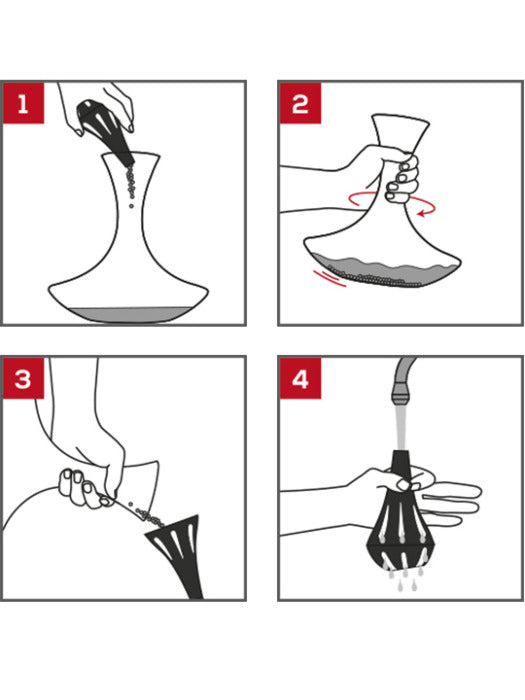 1

2

3

4